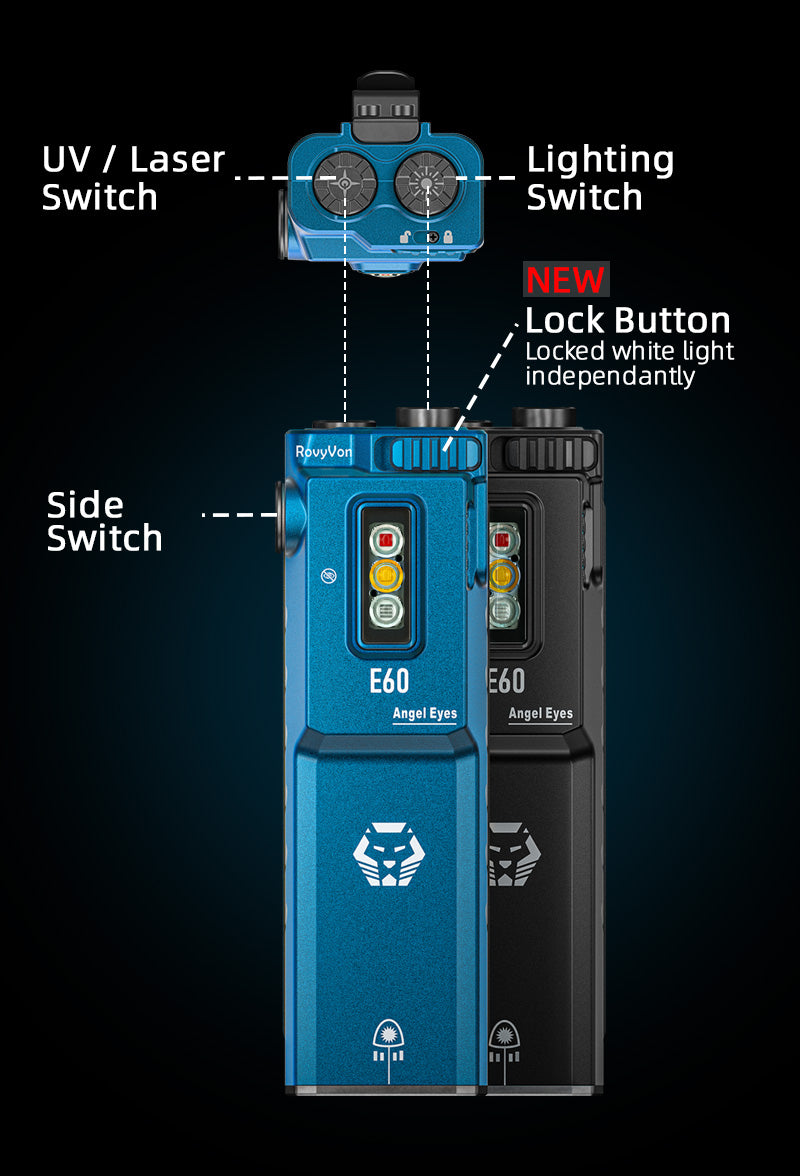 UV / Laser Switch

Lighting Switch

NEW

Lock Button
Locked white light independantly

Side Switch

RovyVon

E60

Angel Eyes

E60

Angel Eyes