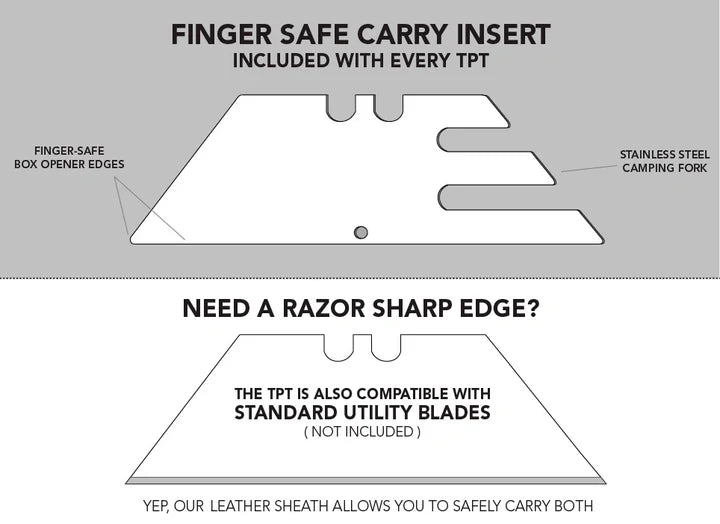 FINGER SAFE CARRY INSERT
INCLUDED WITH EVERY TPT

FINGER-SAFE
BOX OPENER EDGES

STAINLESS STEEL
CAMPING FORK

NEED A RAZOR SHARP EDGE?

THE TPT IS ALSO COMPATIBLE WITH
STANDARD UTILITY BLADES
( NOT INCLUDED )

YEP, OUR LEATHER SHEATH ALLOWS YOU TO SAFELY CARRY BOTH